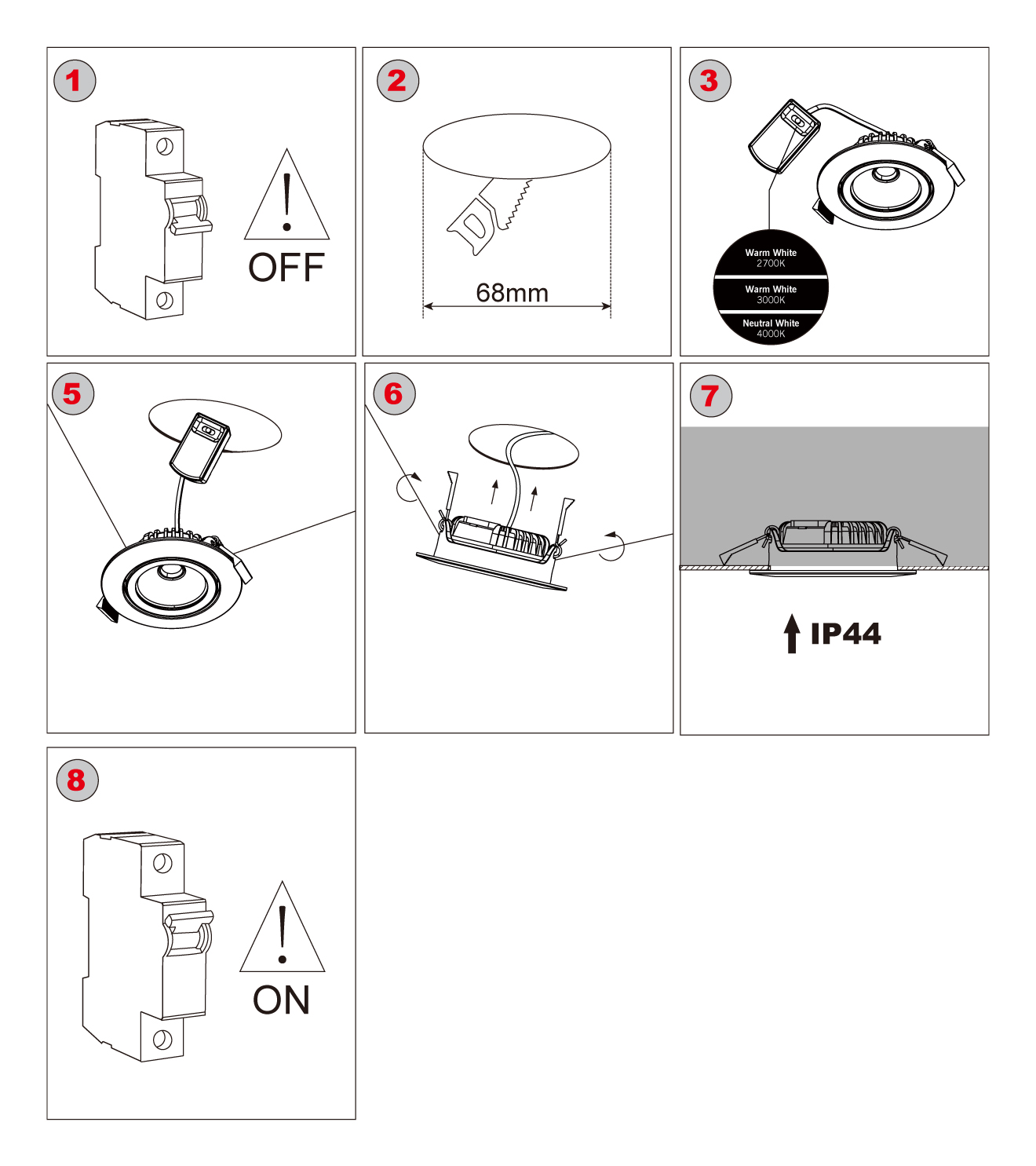 1

OFF

2

68mm

3

Warm White
2700K

Warm White
3000K

Neutral White
4000K

5

6

7

IP44

8

ON