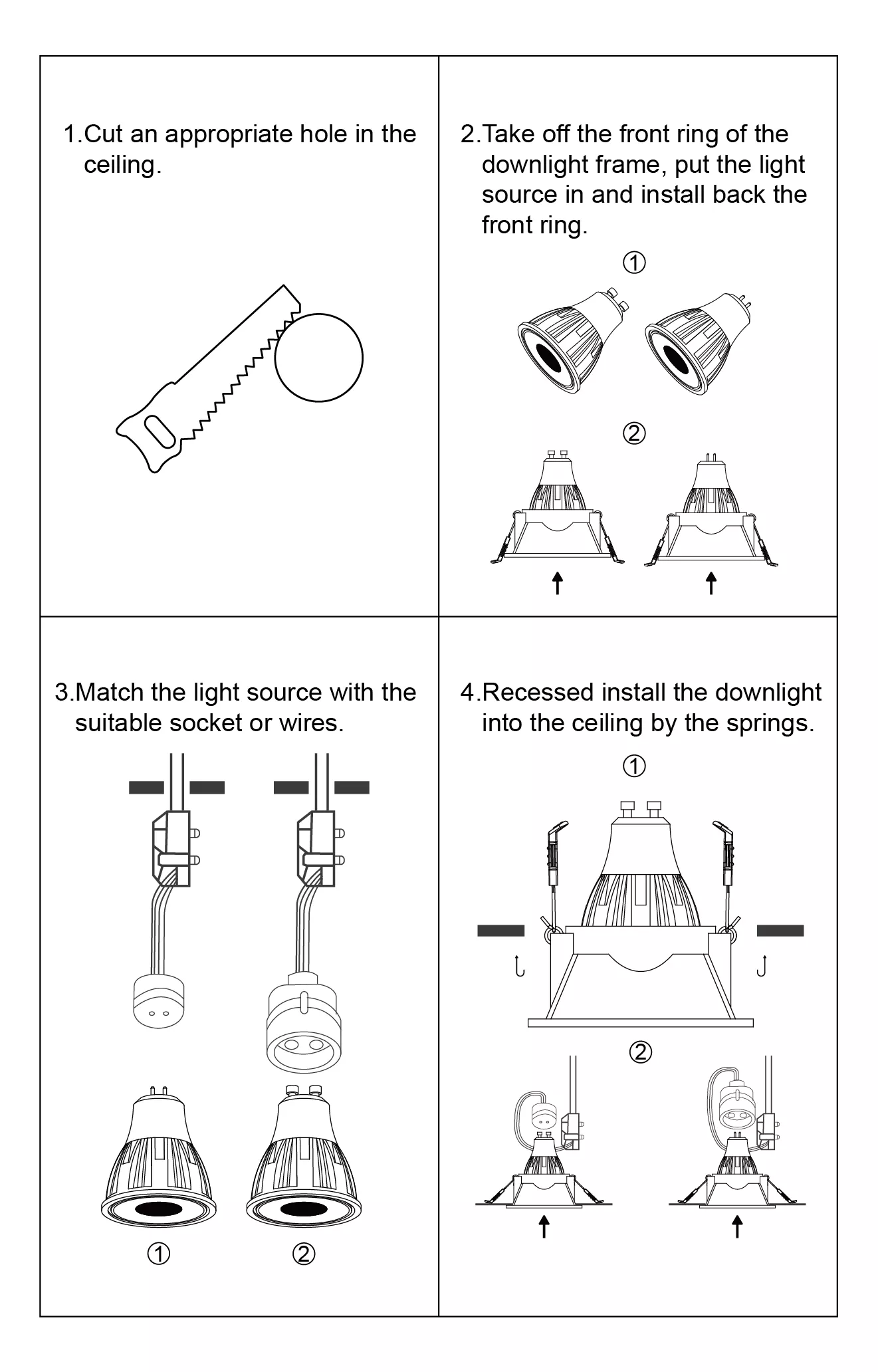 1.Cut an appropriate hole in the ceiling.

2.Take off the front ring of the downlight frame, put the light source in and install back the front ring.

①

②

3.Match the light source with the suitable socket or wires.

① ②

4.Recessed install the downlight into the ceiling by the springs.

①

②