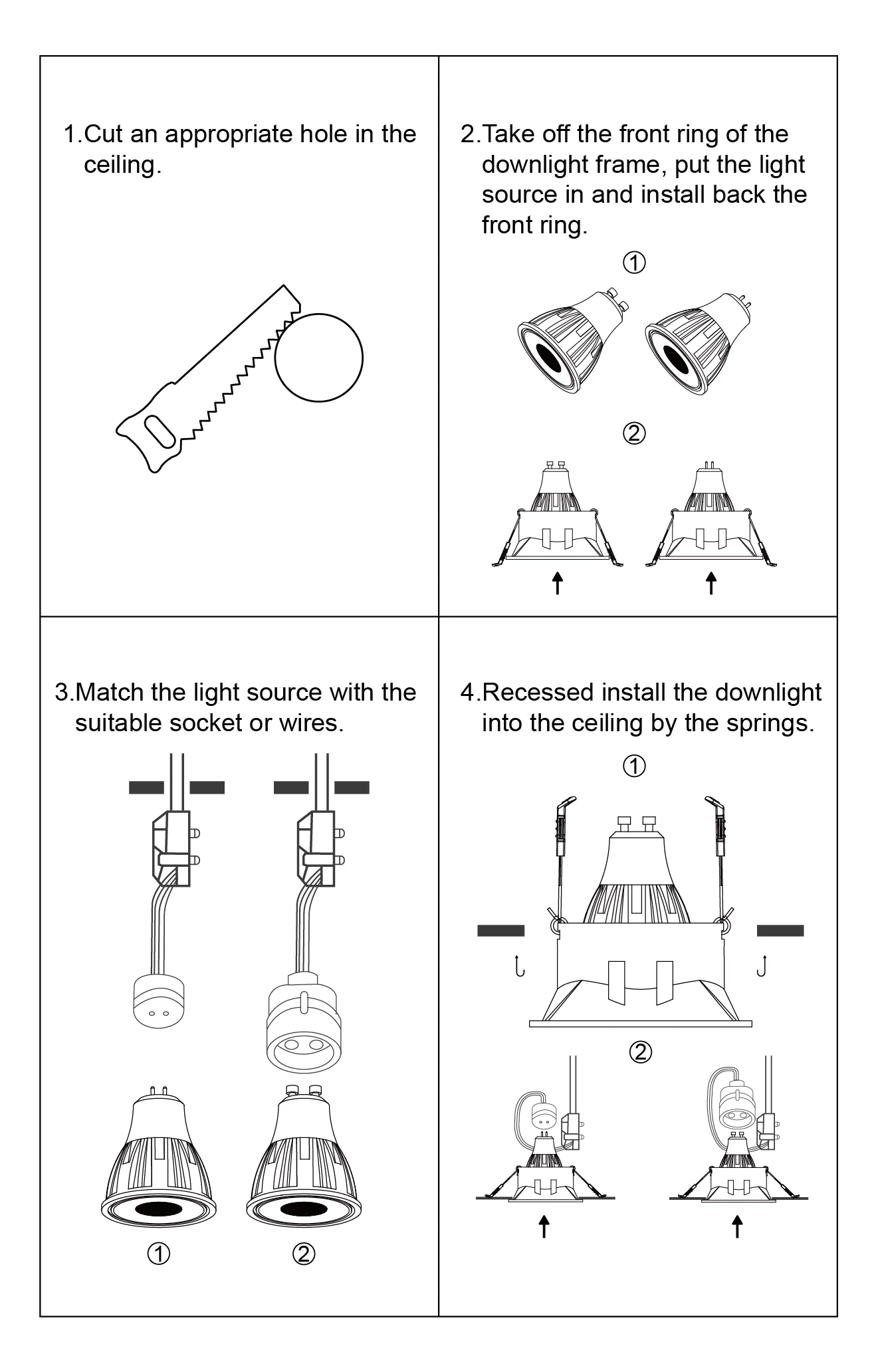 1.Cut an appropriate hole in the ceiling.

2.Take off the front ring of the downlight frame, put the light source in and install back the front ring.

①

②

3.Match the light source with the suitable socket or wires.

① ②

4.Recessed install the downlight into the ceiling by the springs.

①

②