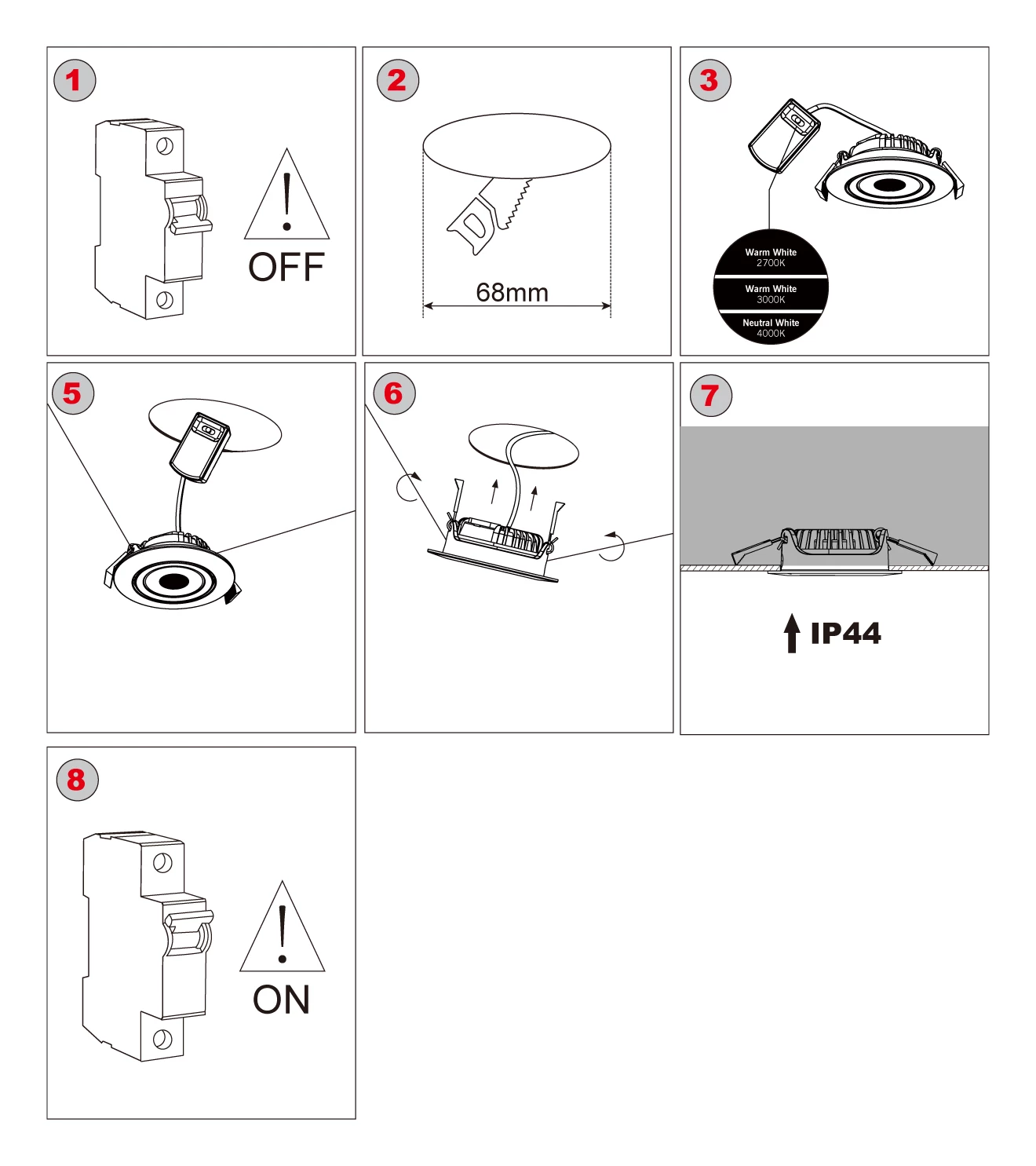 1

OFF

2

68mm

3

Warm White
2700K

Warm White
3000K

Neutral White
4000K

5

6

7

IP44

8

ON