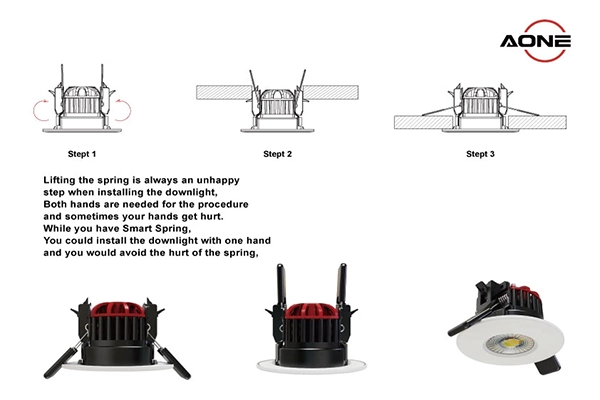 AONE

Stept 1

Stept 2

Stept 3

Lifting the spring is always an unhappy step when installing the downlight,
Both hands are needed for the procedure and sometimes your hands get hurt.
While you have Smart Spring,
You could install the downlight with one hand and you would avoid the hurt of the spring,