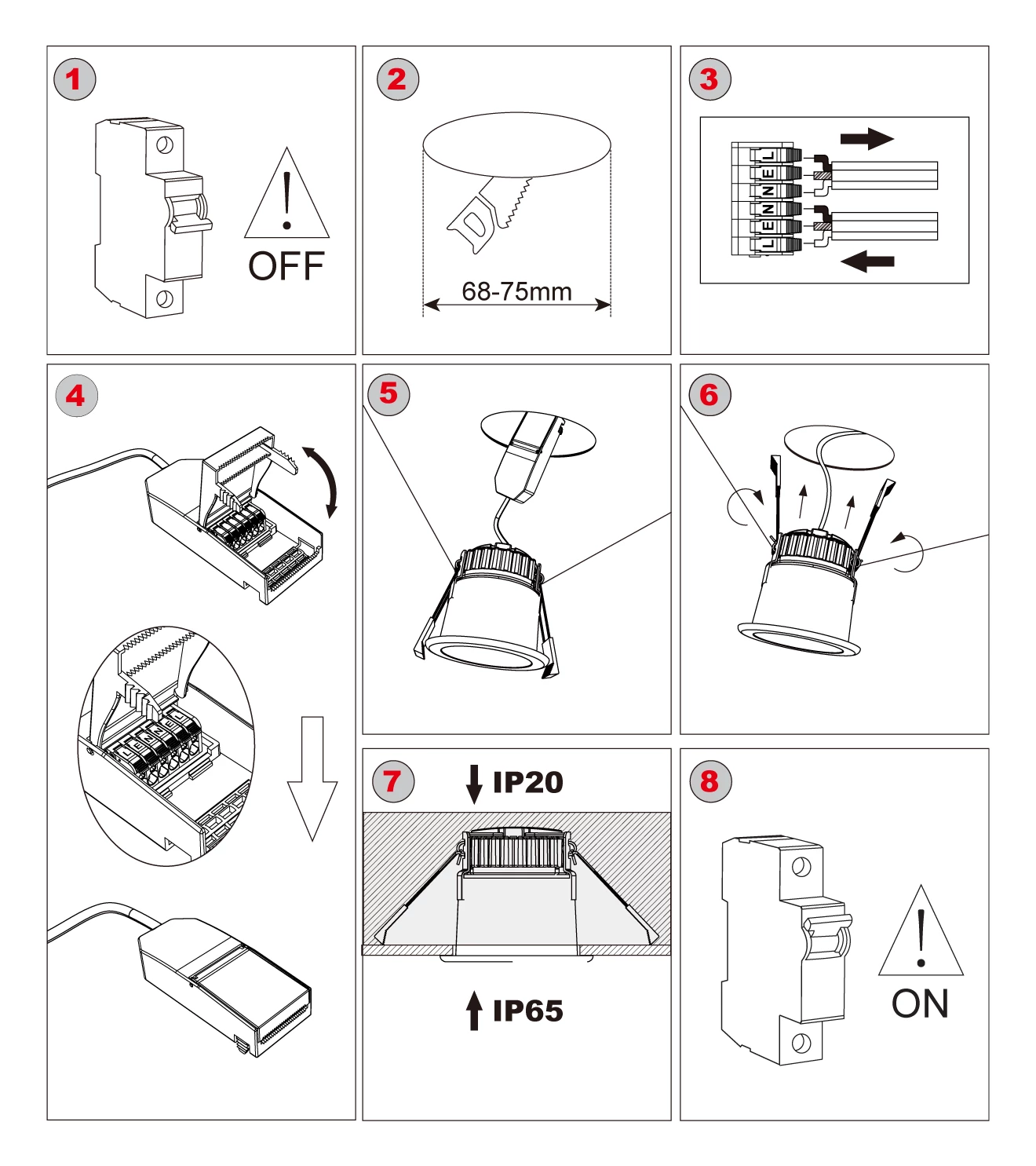 1
OFF

2
68-75mm

3
L
E
N
N
E
L

4
L
E
N
N
E
L

5

6

7
IP20
IP65

8
ON