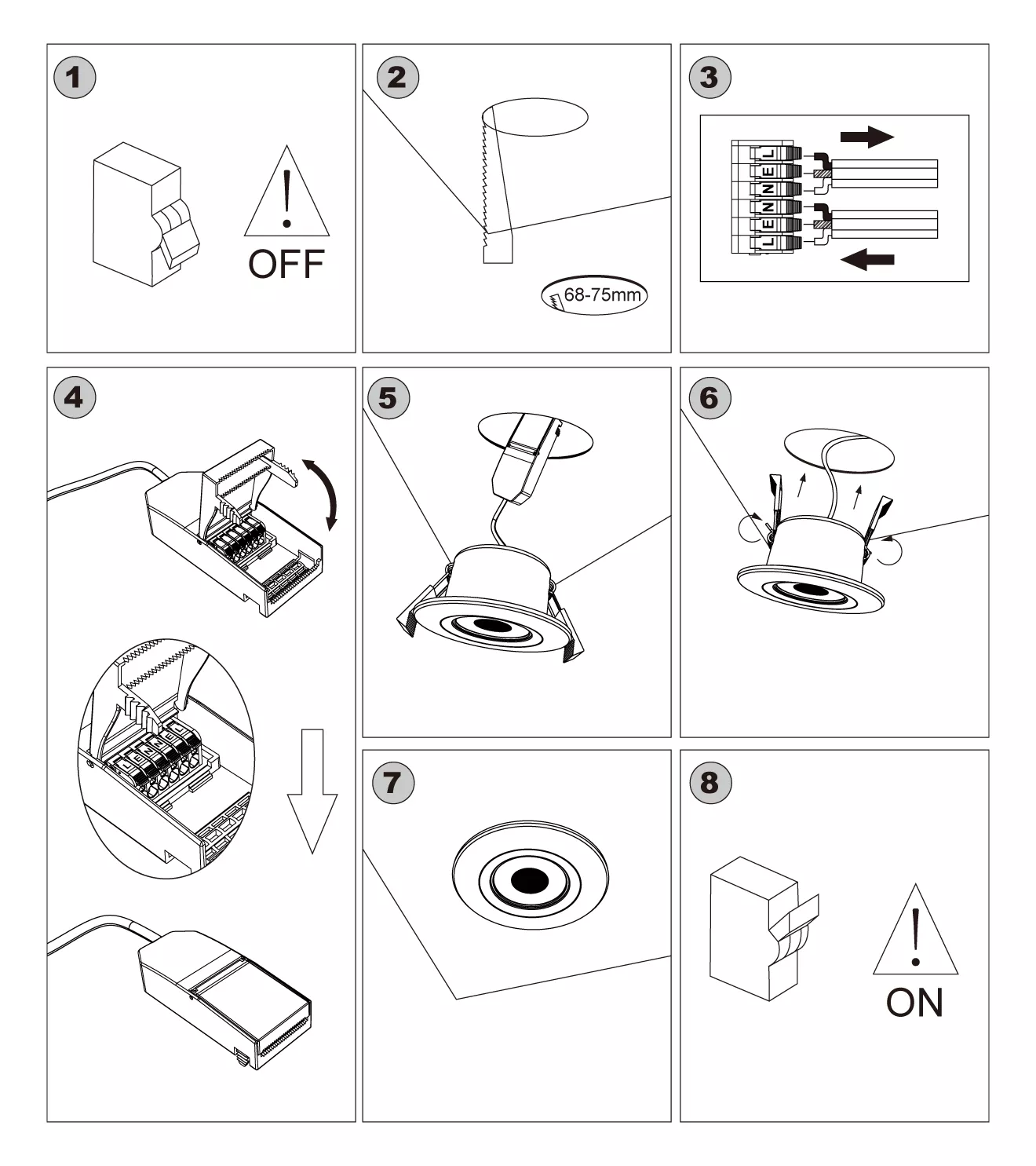 1

OFF

2

68-75mm

3

L
E
N
N
E
L

4

L E N N E L

5

6

7

8

ON