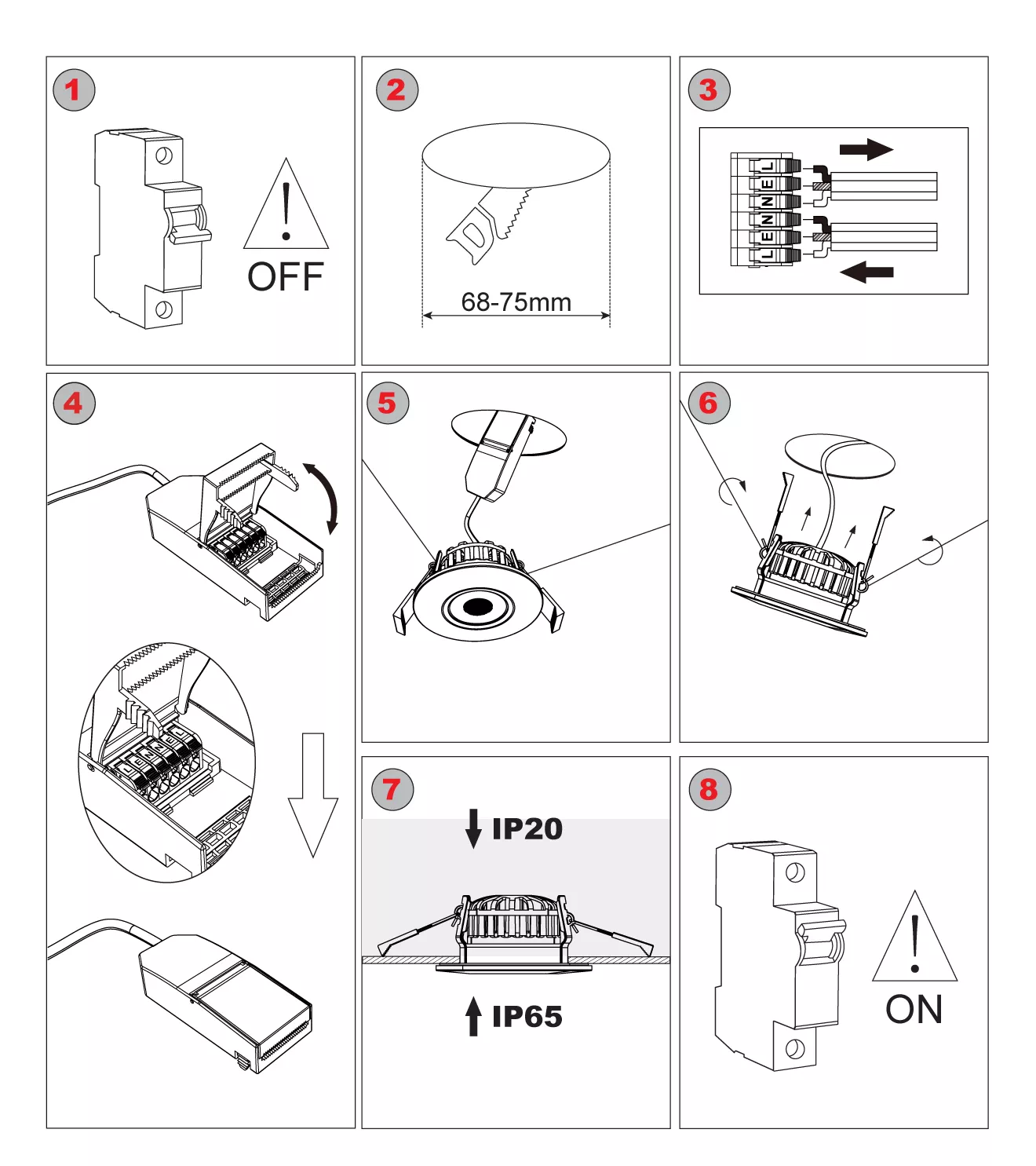 1

OFF

2

68-75mm

3

L
E
N
N
E
L

4

L
E
N
N
E
L

5

6

7

IP20

IP65

8

ON