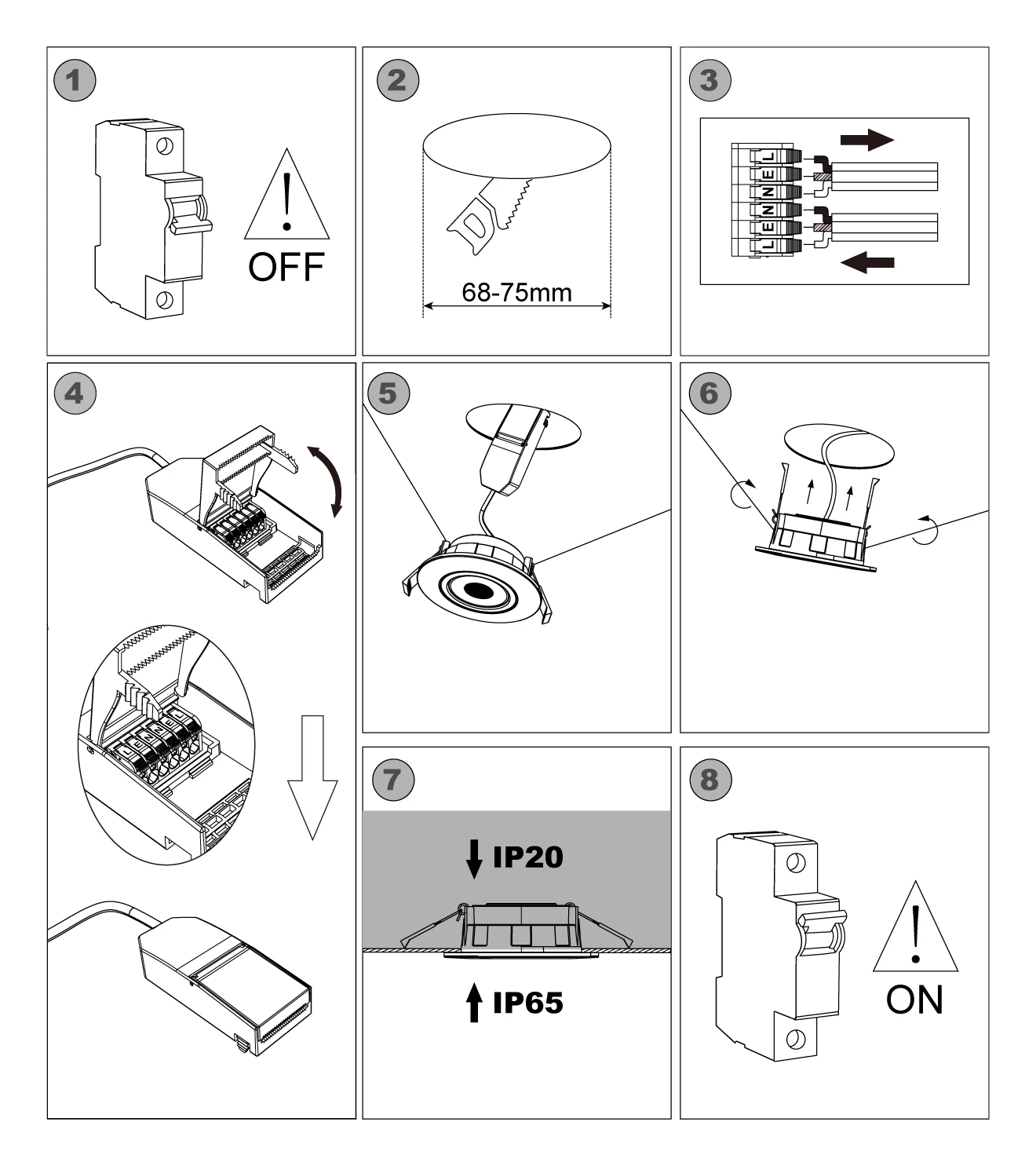 1

OFF

2

68-75mm

3

L
E
N
N
E
L

4

L
E
N
N
E
L

5

6

7

IP20

IP65

8

ON