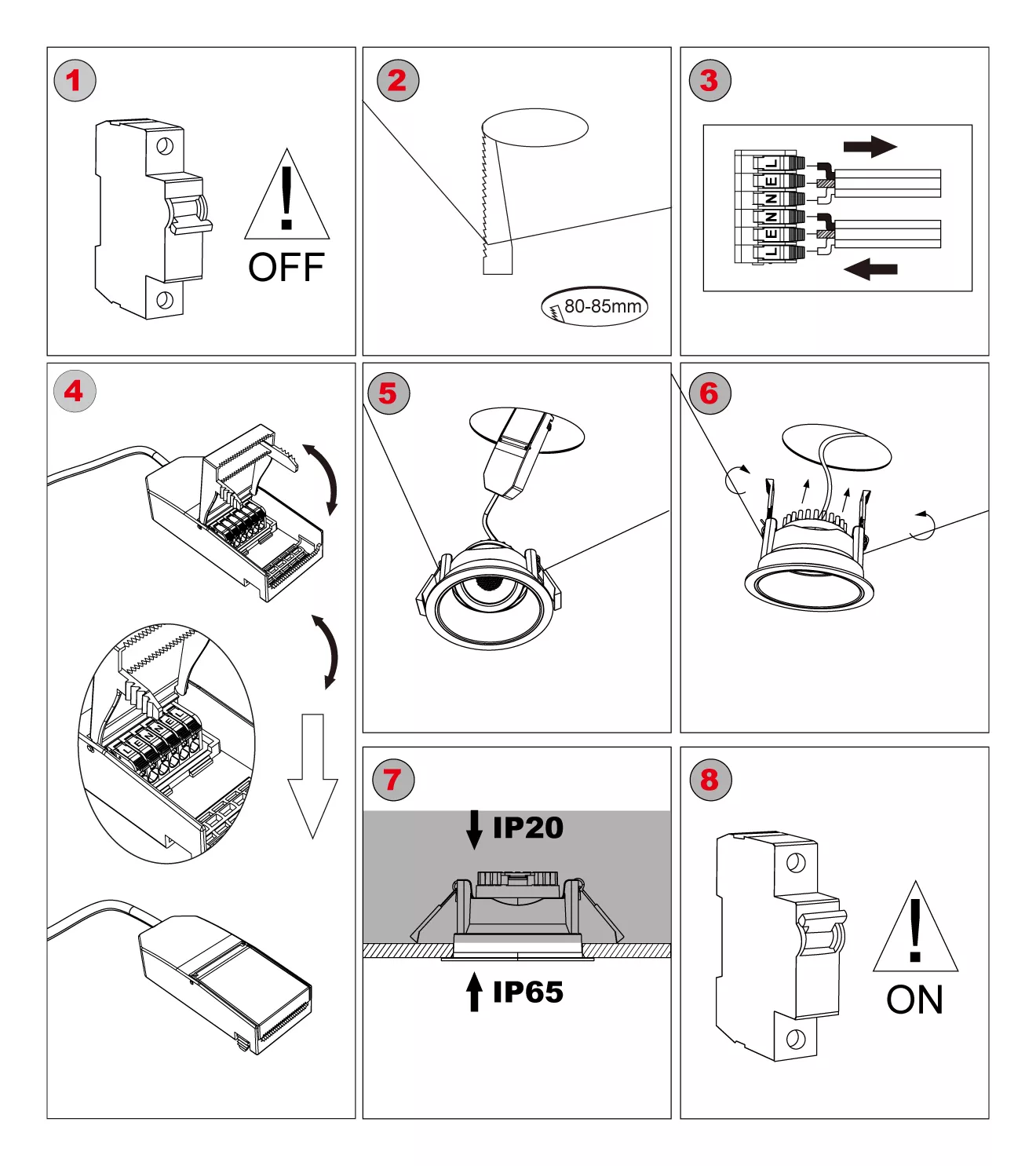 1

OFF

2

80-85mm

3

L
E
N
N
E
L

4

L
E
N
N
E
L

5

6

7

IP20

IP65

8

ON