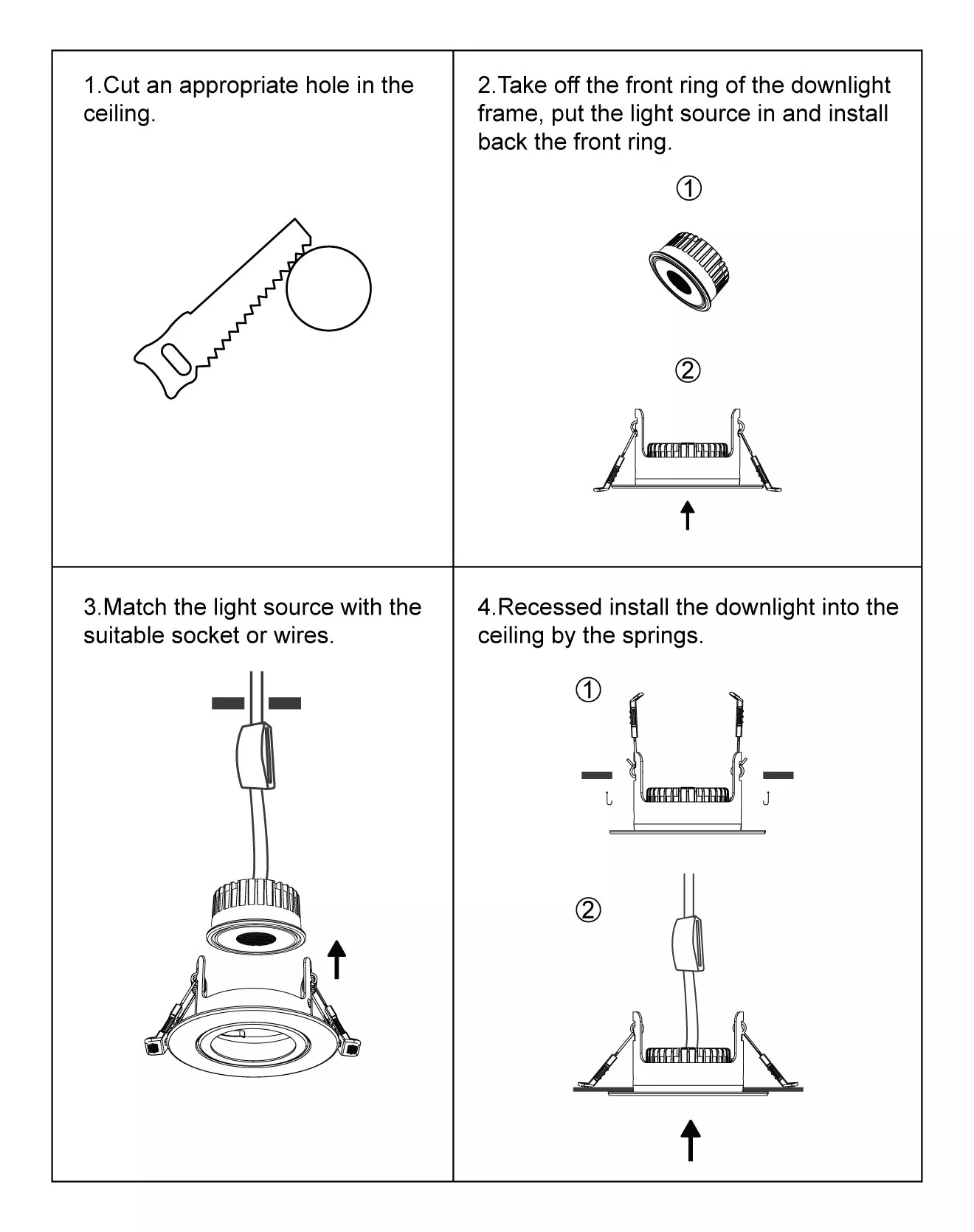 1.Cut an appropriate hole in the ceiling.

2.Take off the front ring of the downlight frame, put the light source in and install back the front ring.

①

②

3.Match the light source with the suitable socket or wires.

4.Recessed install the downlight into the ceiling by the springs.

①

②