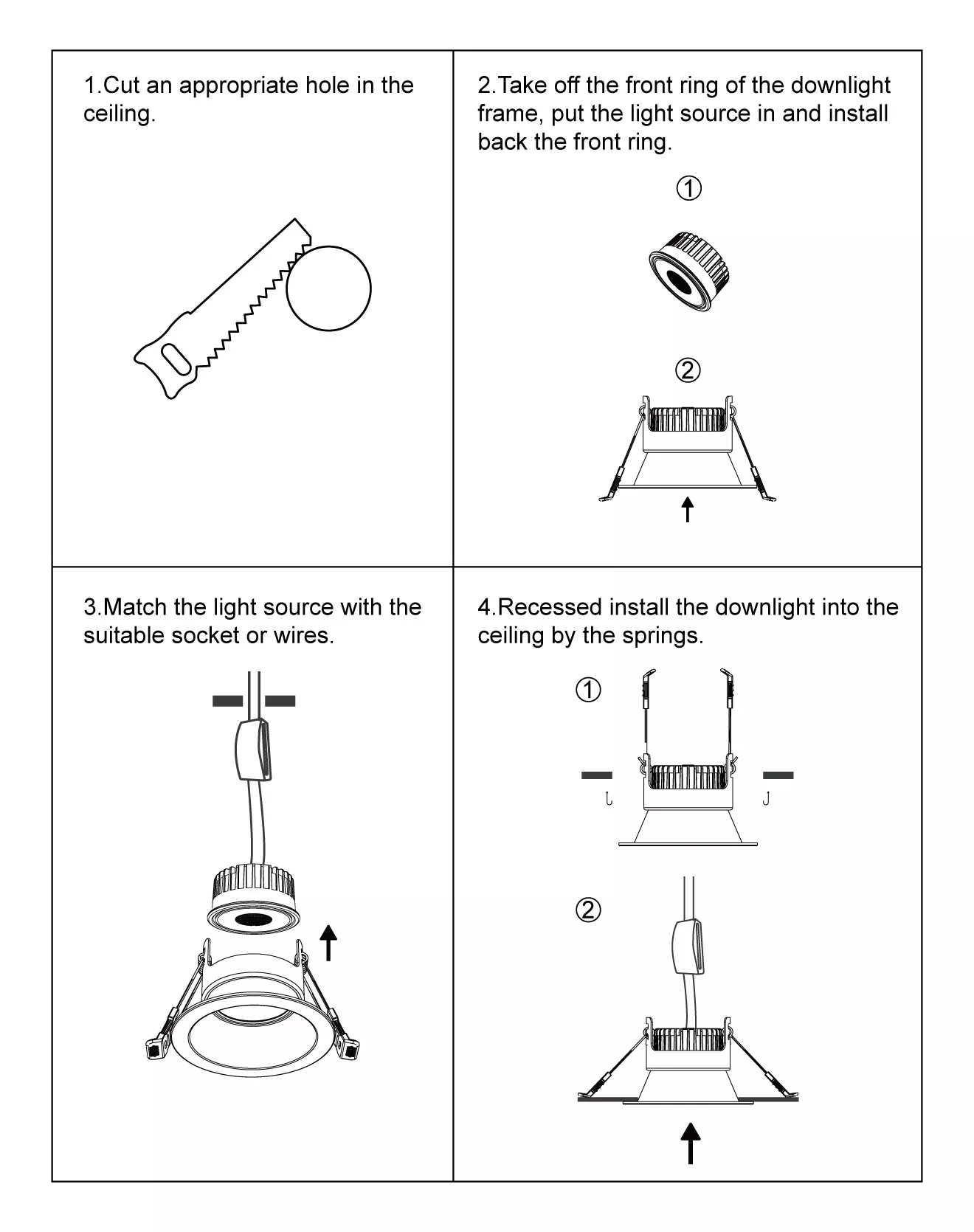 1.Cut an appropriate hole in the ceiling.

2.Take off the front ring of the downlight frame, put the light source in and install back the front ring.

①

②

3.Match the light source with the suitable socket or wires.

4.Recessed install the downlight into the ceiling by the springs.

①

②