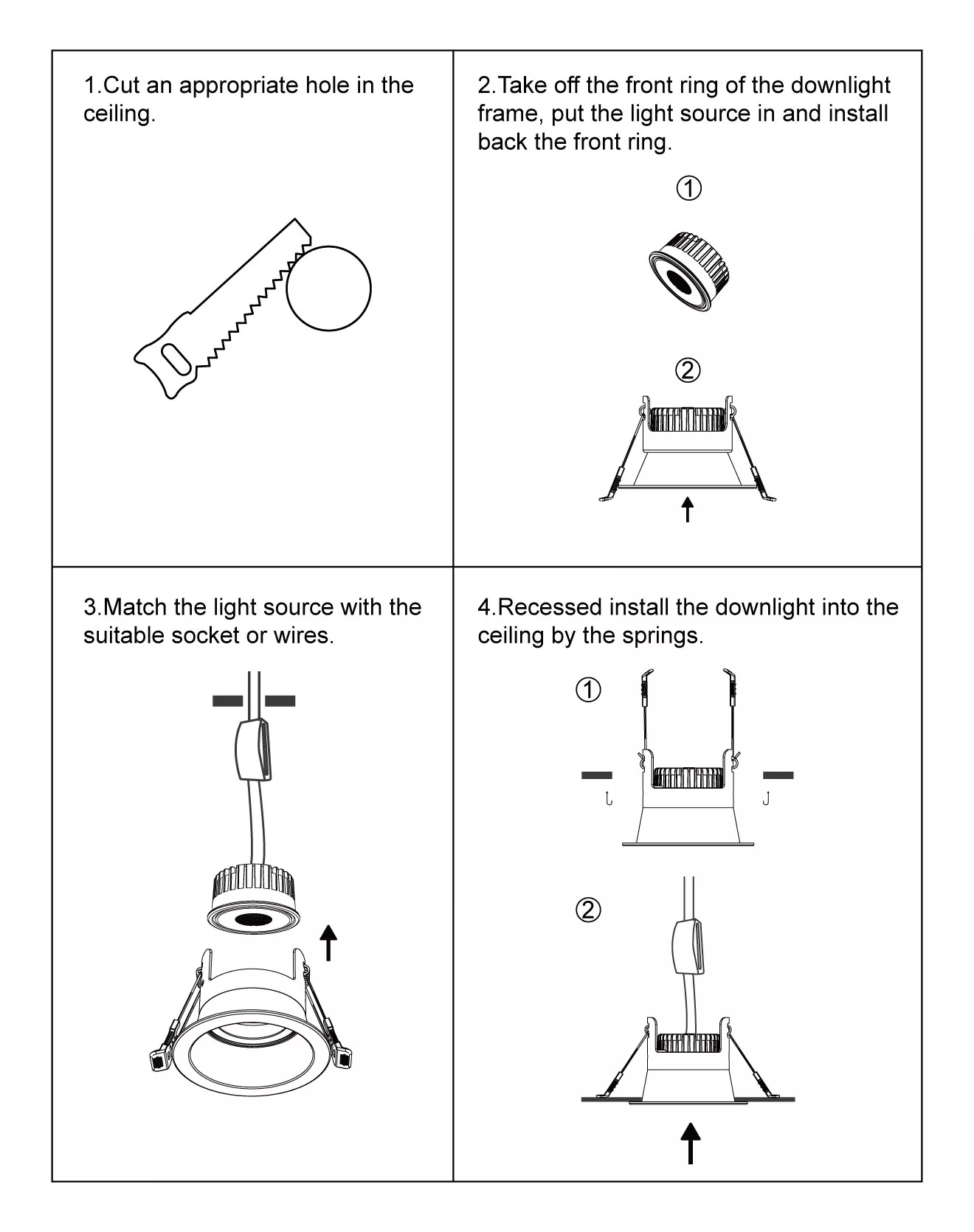 1.Cut an appropriate hole in the ceiling.

2.Take off the front ring of the downlight frame, put the light source in and install back the front ring.

①

②

3.Match the light source with the suitable socket or wires.

4.Recessed install the downlight into the ceiling by the springs.

①

②