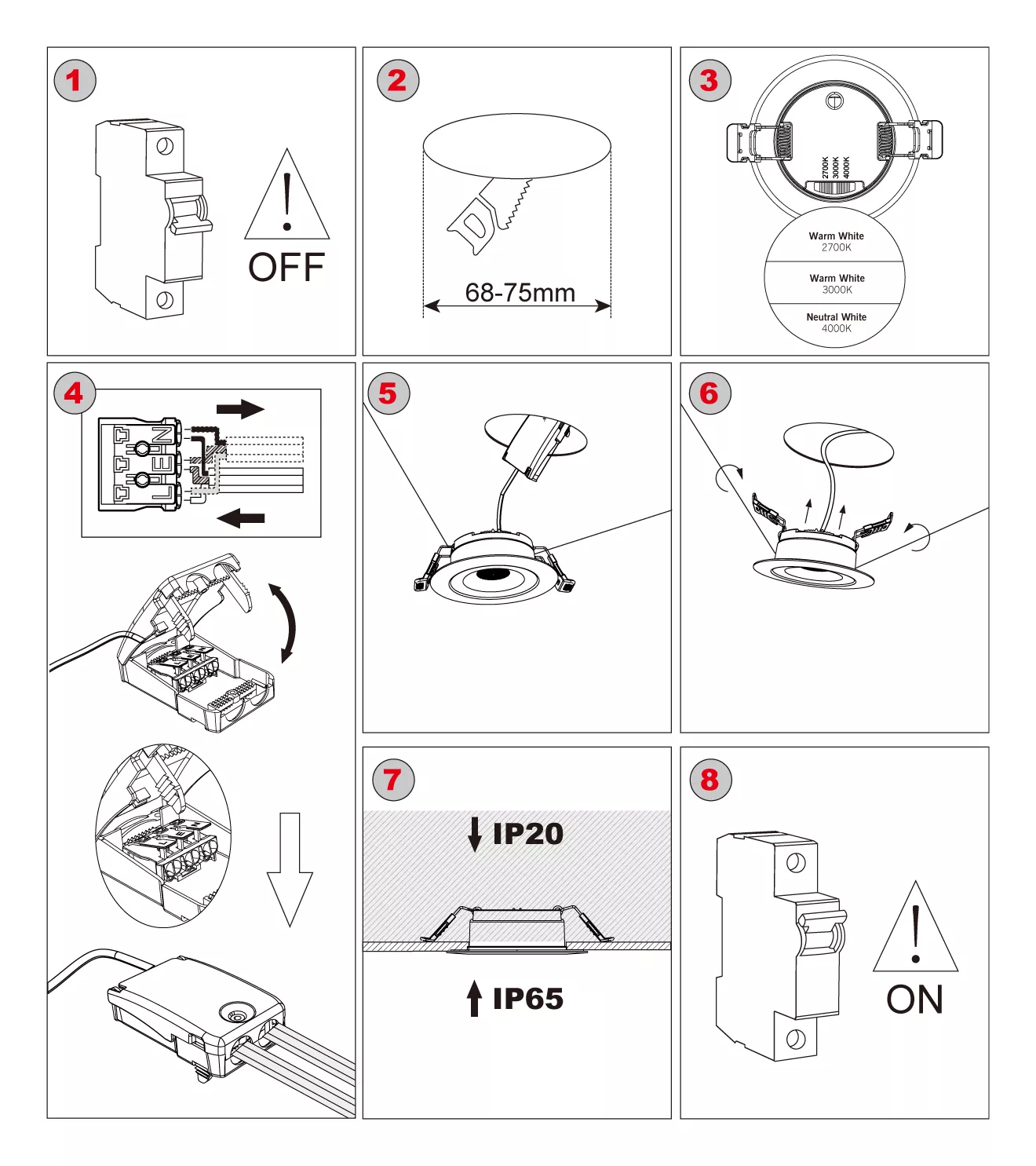 1

OFF

2

68-75mm

3

2700K 3000K 4000K

Warm White
2700K

Warm White
3000K

Neutral White
4000K

4

N
E
L

5

6

7

IP20

IP65

8

ON