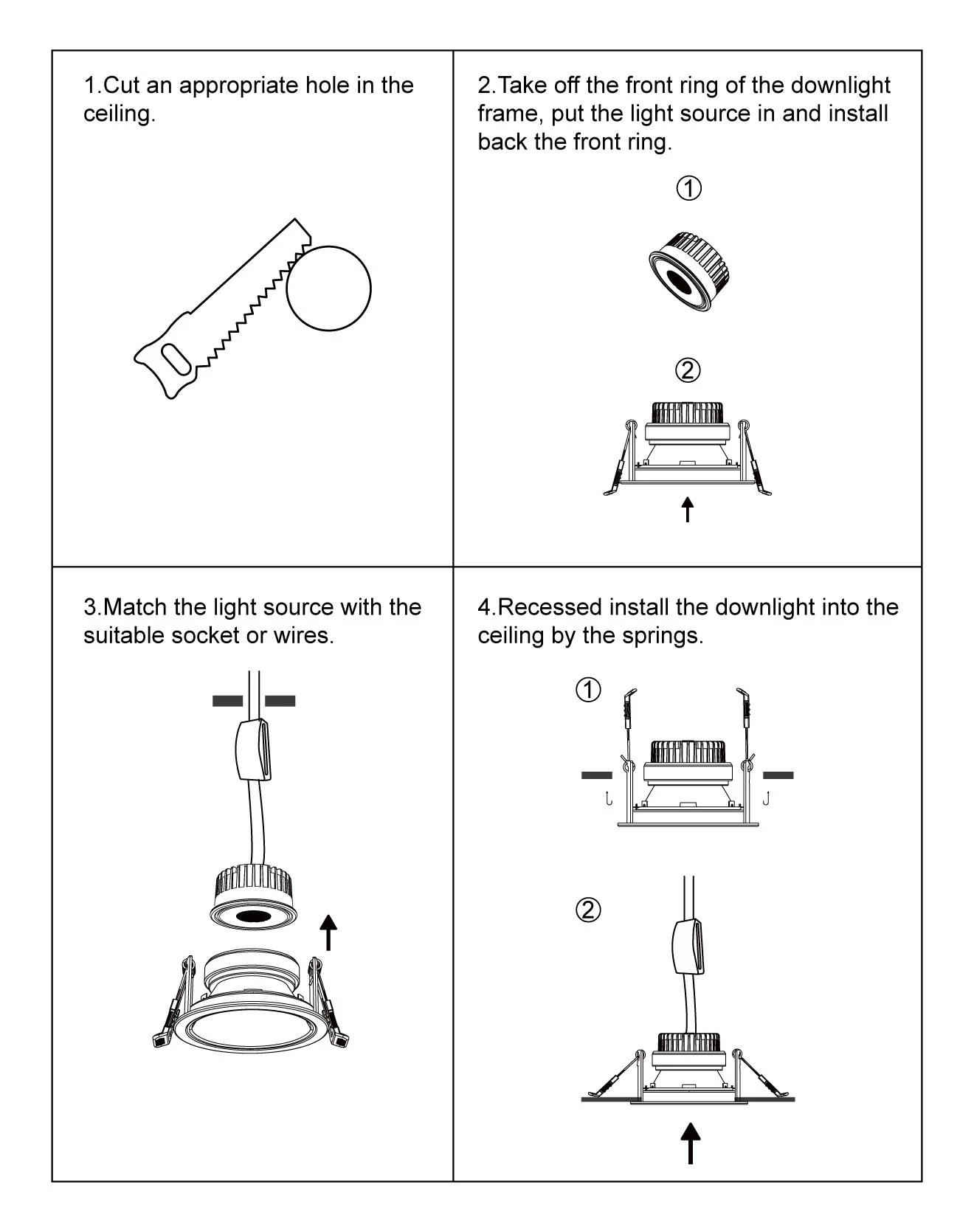 1.Cut an appropriate hole in the ceiling.

2.Take off the front ring of the downlight frame, put the light source in and install back the front ring.

①

②

3.Match the light source with the suitable socket or wires.

4.Recessed install the downlight into the ceiling by the springs.

①

②