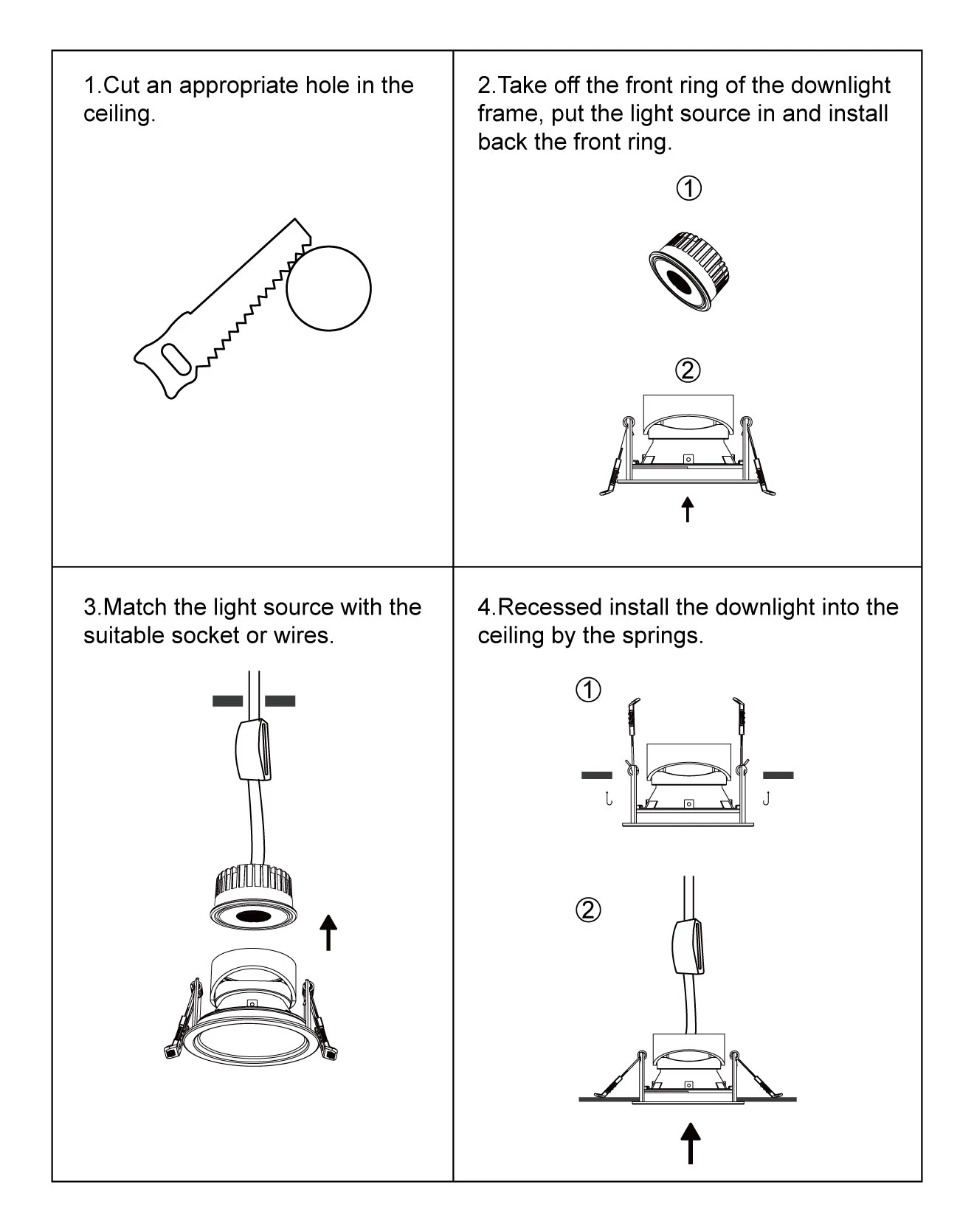 1.Cut an appropriate hole in the ceiling.

2.Take off the front ring of the downlight frame, put the light source in and install back the front ring.

①

②

3.Match the light source with the suitable socket or wires.

4.Recessed install the downlight into the ceiling by the springs.

①

②