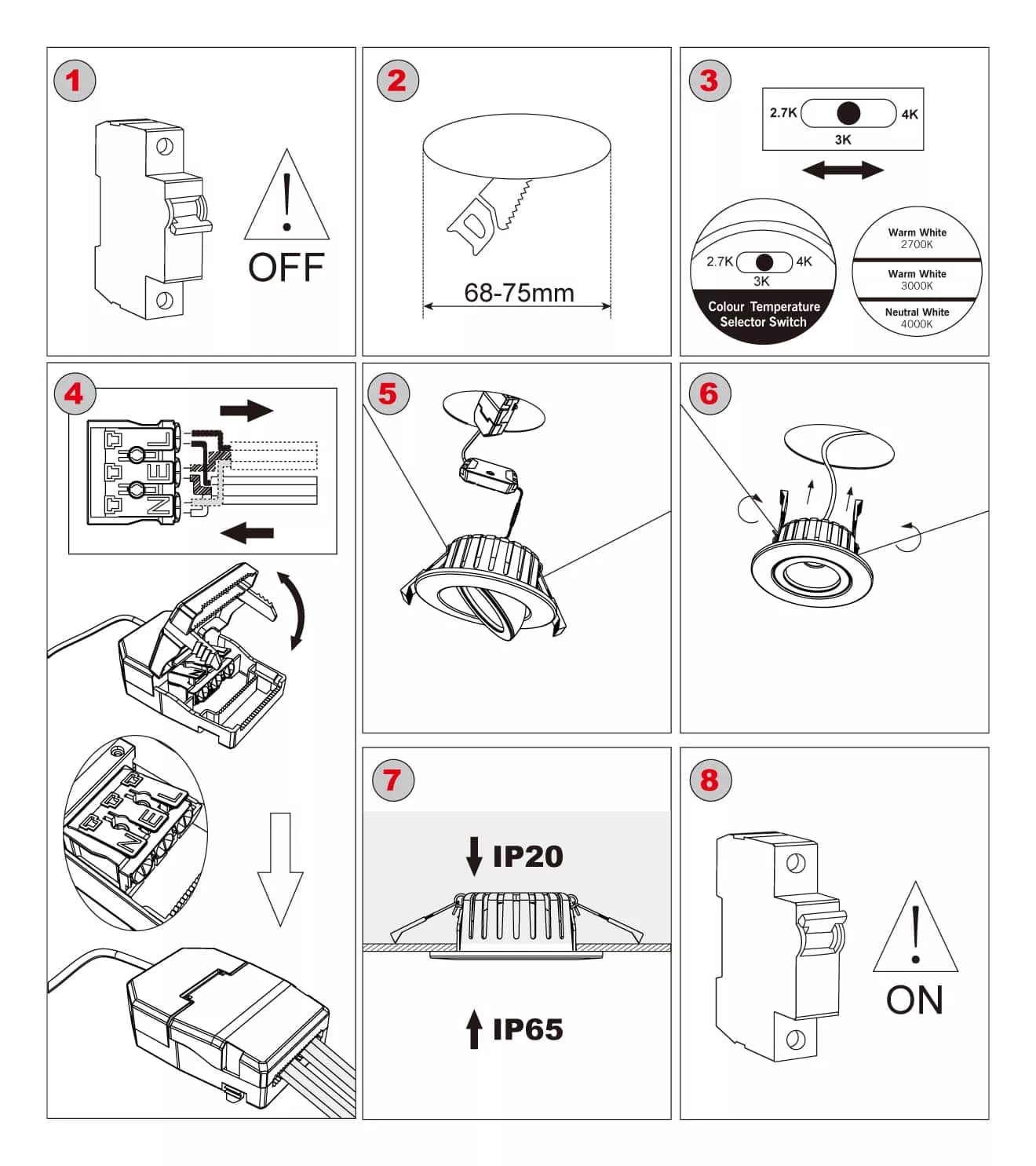 1

OFF

2

68-75mm

3

2.7K 4K
3K

2.7K 4K
3K
Colour Temperature Selector Switch

Warm White
2700K
Warm White
3000K
Neutral White
4000K

4

L
E
N

L
E
N

5

6

7

IP20

IP65

8

ON